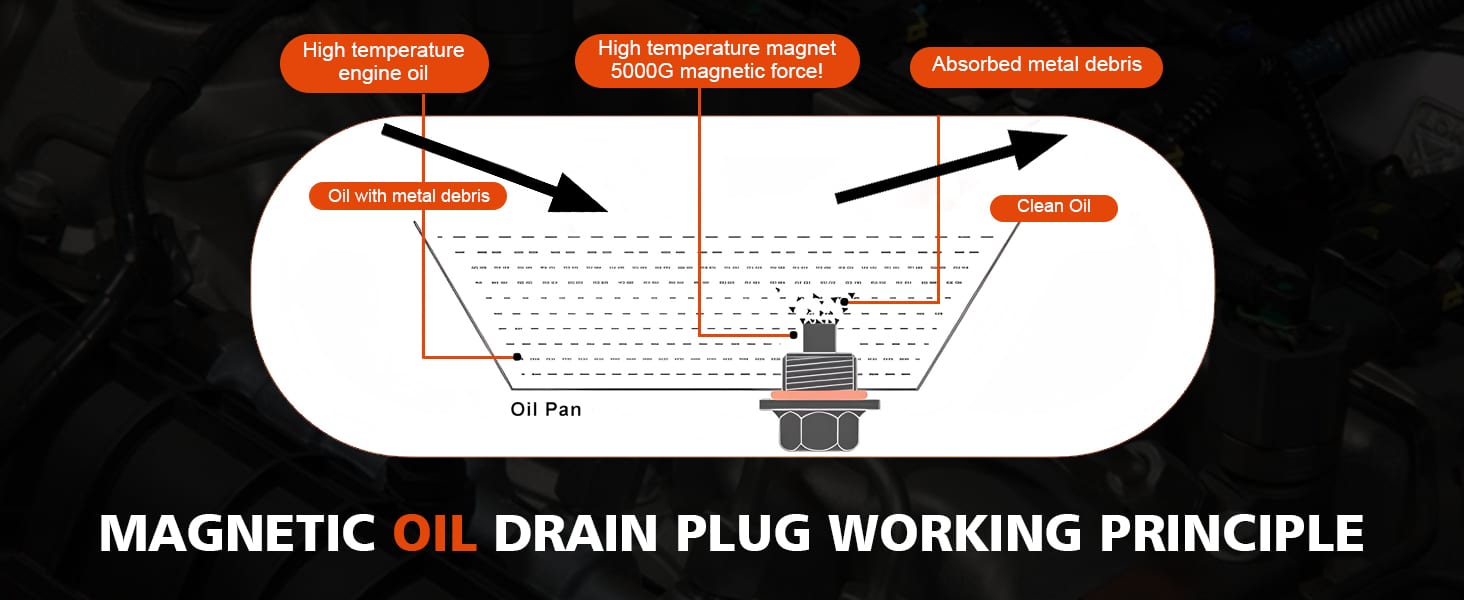 High temperature engine oil

High temperature magnet 5000G magnetic force!

Absorbed metal debris

Oil with metal debris

Clean Oil

Oil Pan

MAGNETIC OIL DRAIN PLUG WORKING PRINCIPLE